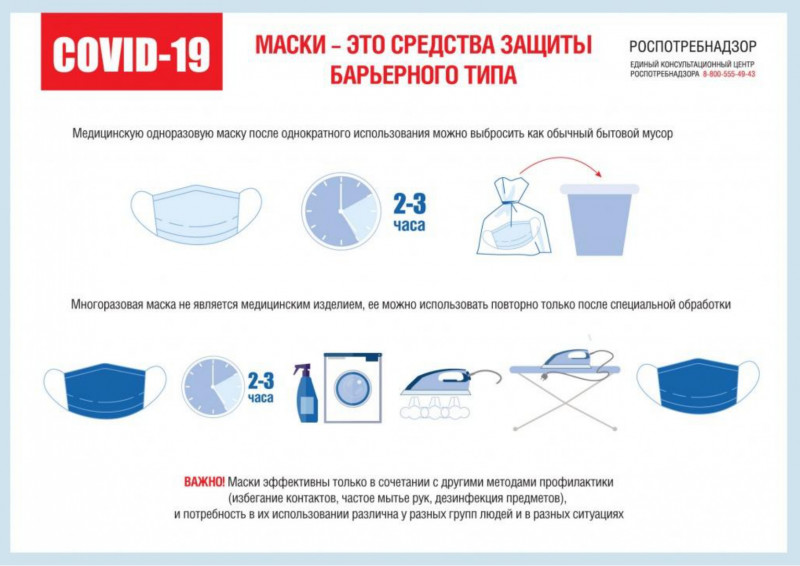 COVID-19

МАСКИ – ЭТО СРЕДСТВА ЗАЩИТЫ БАРЬЕРНОГО ТИПА

РОСПОТРЕБНАДЗОР
ЕДИНЫЙ КОНСУЛЬТАЦИОННЫЙ ЦЕНТР РОСПОТРЕБНАДЗОРА 8-800-555-49-43

Медицинскую одноразовую маску после однократного использования можно выбросить как обычный бытовой мусор

2-3 часа

Многоразовая маска не является медицинским изделием, ее можно использовать повторно только после специальной обработки

2-3 часа

ВАЖНО! Маски эффективны только в сочетании с другими методами профилактики (избегание контактов, частое мытье рук, дезинфекция предметов), и потребность в их использовании различна у разных групп людей и в разных ситуациях